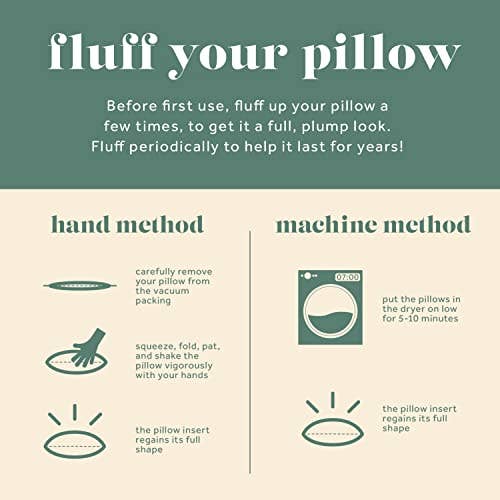 fluff your pillow

Before first use, fluff up your pillow a few times, to get it a full, plump look. Fluff periodically to help it last for years!

hand method

carefully remove your pillow from the vacuum packing

squeeze, fold, pat, and shake the pillow vigorously with your hands

the pillow insert regains its full shape

machine method

07:00

put the pillows in the dryer on low for 5-10 minutes

the pillow insert regains its full shape